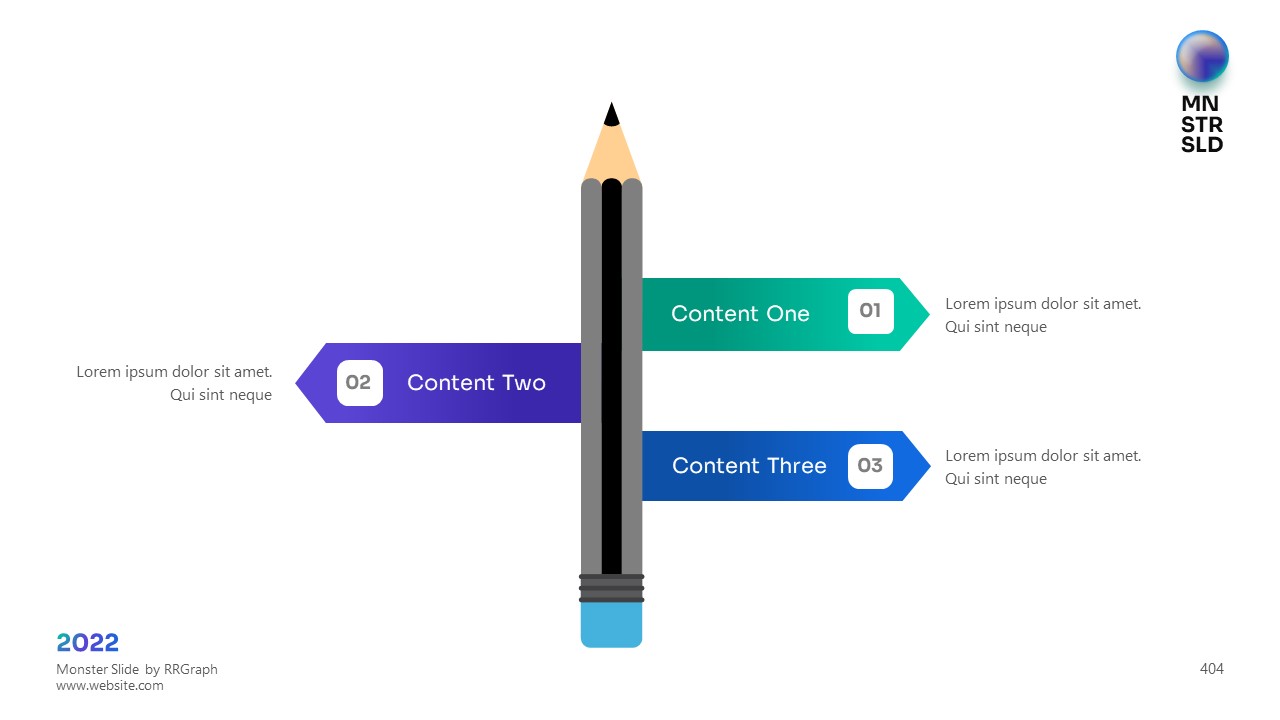 MN
STR
SLD

Content One 01

Lorem ipsum dolor sit amet.
Qui sint neque

Lorem ipsum dolor sit amet.
Qui sint neque

02 Content Two

Content Three 03

Lorem ipsum dolor sit amet.
Qui sint neque

2022
Monster Slide by RRGraph
www.website.com

404